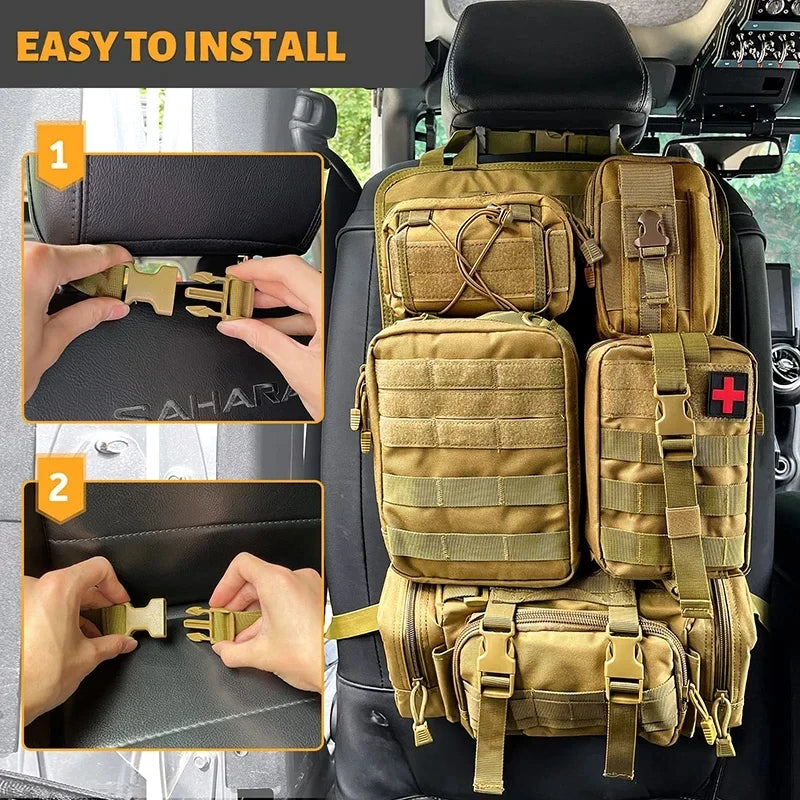 EASY TO INSTALL

1

SAHARA

2